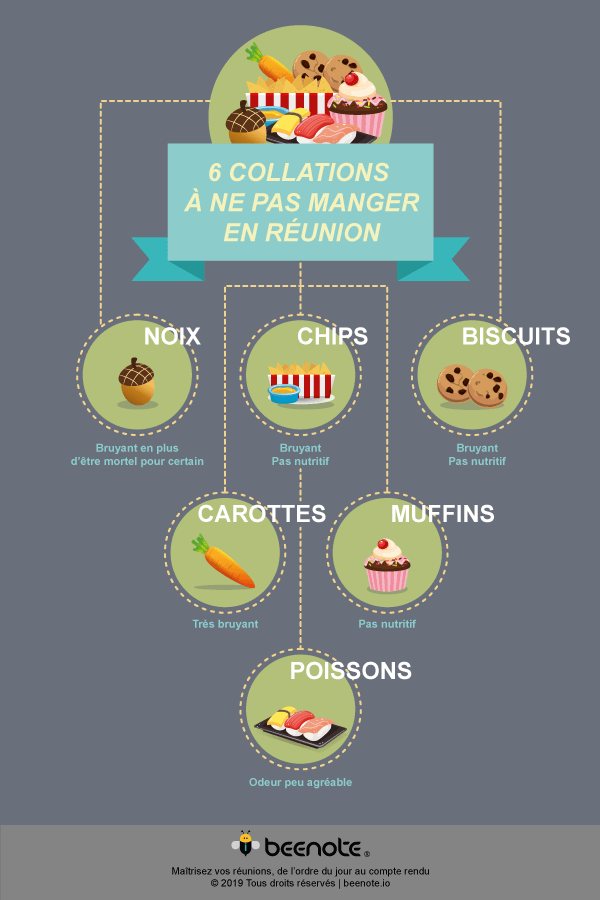 6 COLLATIONS
À NE PAS MANGER
EN RÉUNION

NOIX

Bruyant en plus d'être mortel pour certain

CHIPS

Bruyant
Pas nutritif

BISCUITS

Bruyant
Pas nutritif

CAROTTES

Très bruyant

MUFFINS

Pas nutritif

POISSONS

Odeur peu agréable

beenote®

Maîtrisez vos réunions, de l'ordre du jour au compte rendu
© 2019 Tous droits réservés | beenote.io