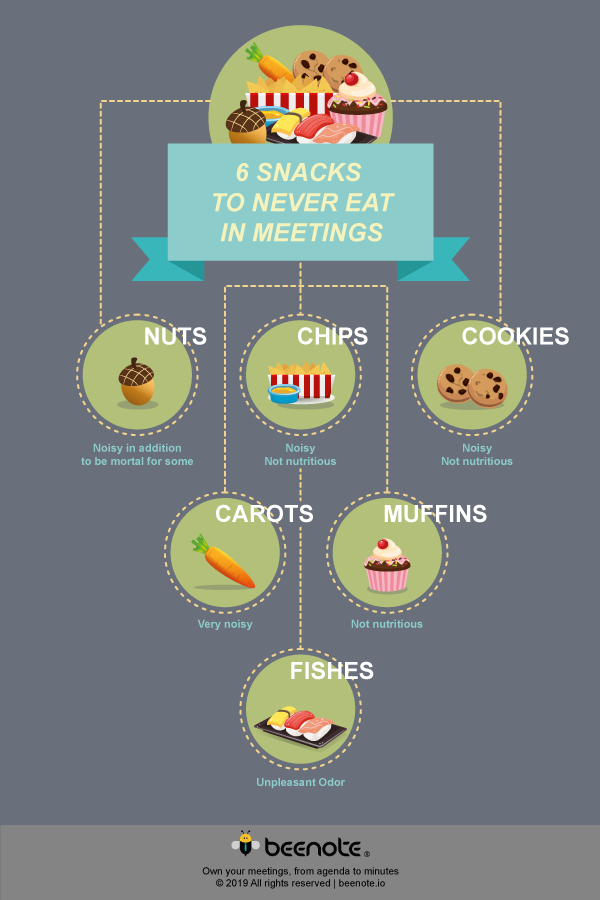 6 SNACKS TO NEVER EAT IN MEETINGS

NUTS

Noisy in addition to be mortal for some

CHIPS

Noisy
Not nutritious

COOKIES

Noisy
Not nutritious

CAROTS

Very noisy

MUFFINS

Not nutritious

FISHES

Unpleasant Odor

beenote®

Own your meetings, from agenda to minutes
© 2019 All rights reserved | beenote.io